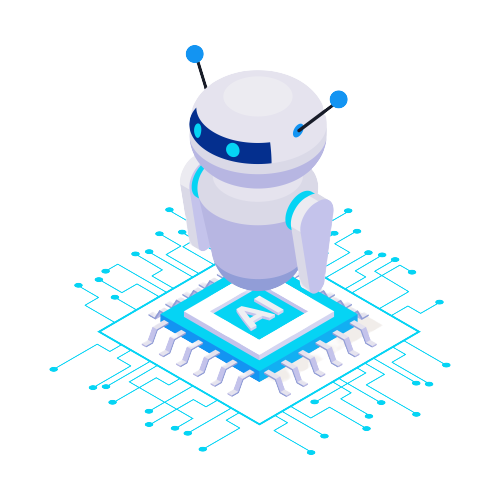 AI